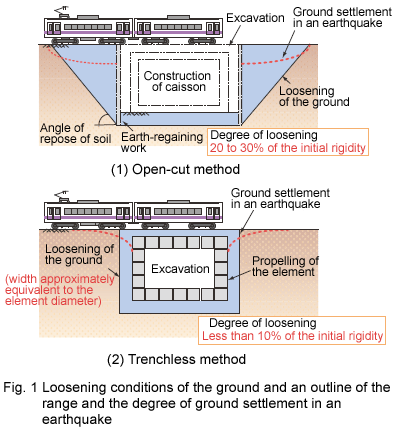 Excavation

Ground settlement in an earthquake

Construction of caisson

Loosening of the ground

Angle of repose of soil

Earth-regaining work

Degree of loosening
20 to 30% of the initial rigidity

(1) Open-cut method

Ground settlement in an earthquake

Loosening of the ground
(width approximately equivalent to the element diameter)

Excavation

Propelling of the element

Degree of loosening
Less than 10% of the initial rigidity

(2) Trenchless method

Fig. 1 Loosening conditions of the ground and an outline of the range and the degree of ground settlement in an earthquake