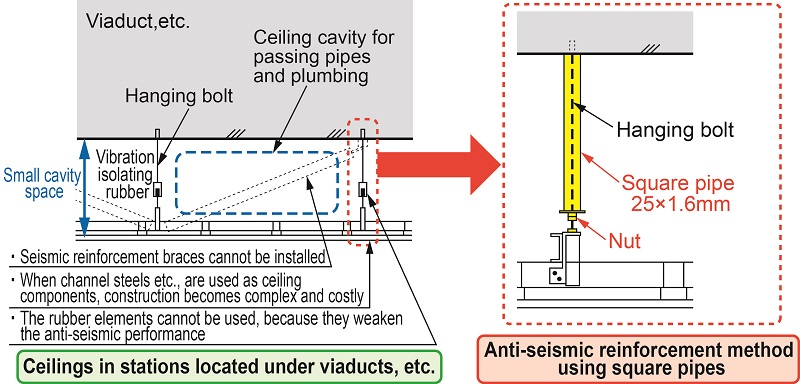 Viaduct,etc.

Ceiling cavity for passing pipes and plumbing

Hanging bolt

Vibration isolating rubber

Small cavity space

・Seismic reinforcement braces cannot be installed
・When channel steels etc., are used as ceiling components, construction becomes complex and costly
・The rubber elements cannot be used, because they weaken the anti-seismic performance

Ceilings in stations located under viaducts, etc.

Hanging bolt

Square pipe 25×1.6mm

Nut

Anti-seismic reinforcement method using square pipes