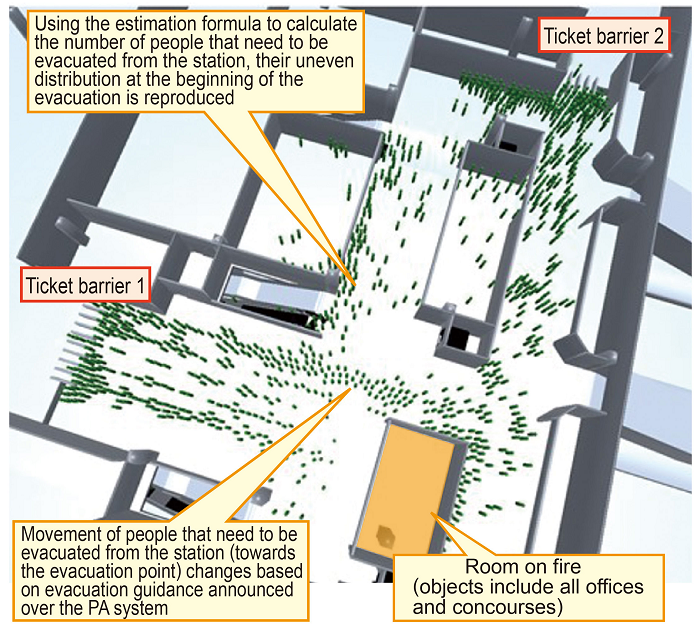 Using the estimation formula to calculate the number of people that need to be evacuated from the station, their uneven distribution at the beginning of the evacuation is reproduced

Ticket barrier 2

Ticket barrier 1

Movement of people that need to be evacuated from the station (towards the evacuation point) changes based on evacuation guidance announced over the PA system

Room on fire (objects include all offices and concourses)