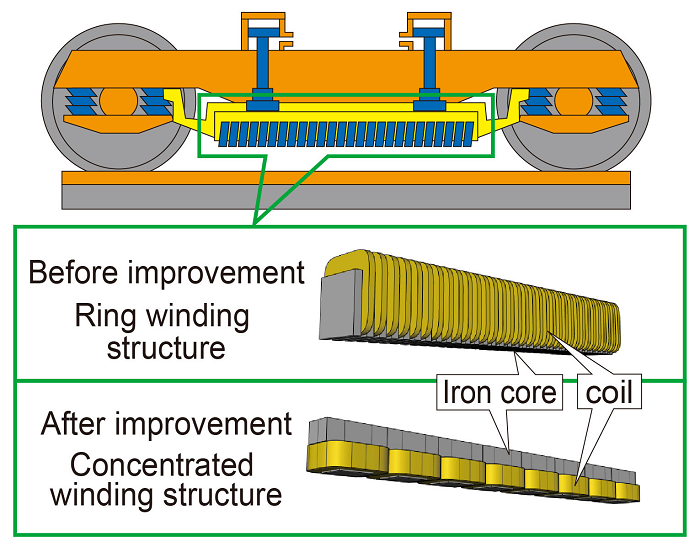 Before improvement
Ring winding structure

Iron core
coil

After improvement
Concentrated winding structure