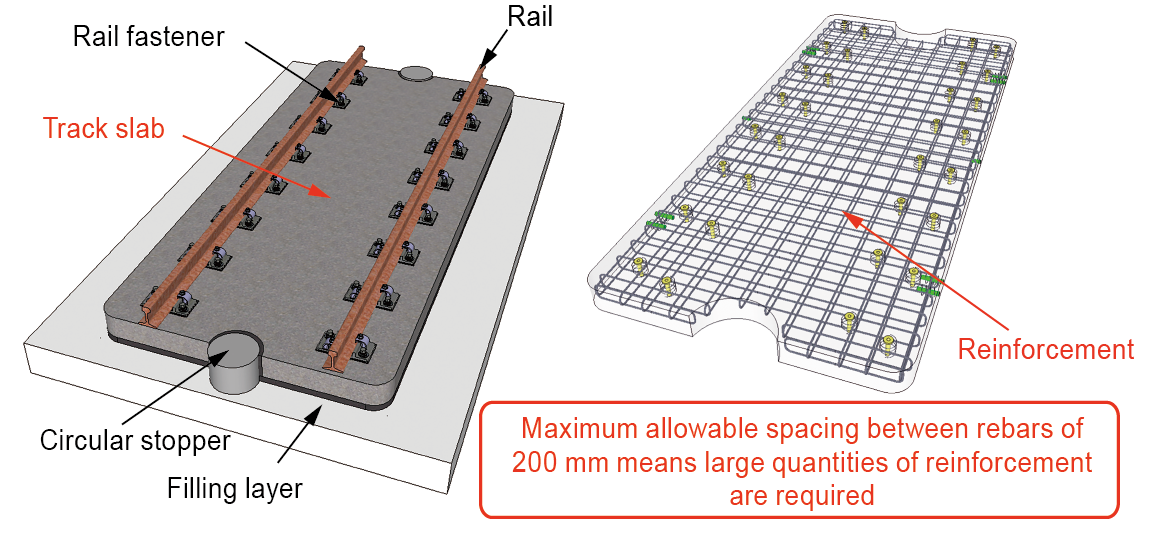 Rail fastener

Rail

Track slab

Circular stopper

Filling layer

Reinforcement

Maximum allowable spacing between rebars of 200 mm means large quantities of reinforcement are required