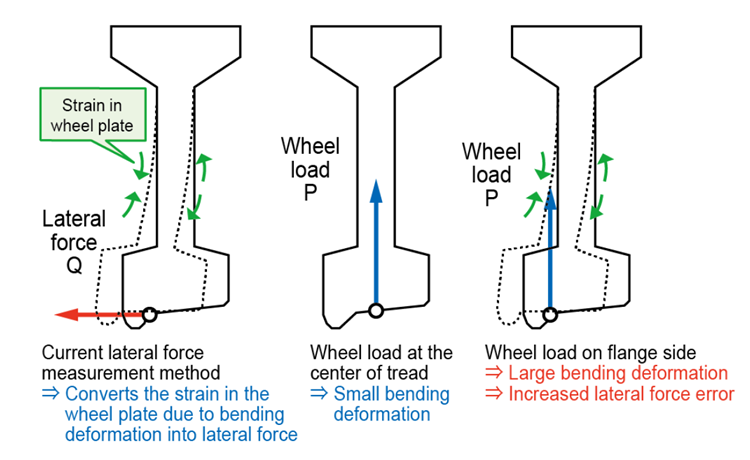 Strain in wheel plate

Lateral force Q

Current lateral force measurement method
⇒ Converts the strain in the wheel plate due to bending deformation into lateral force

Wheel load P

Wheel load at the center of tread
⇒ Small bending deformation

Wheel load P

Wheel load on flange side
⇒ Large bending deformation
⇒ Increased lateral force error