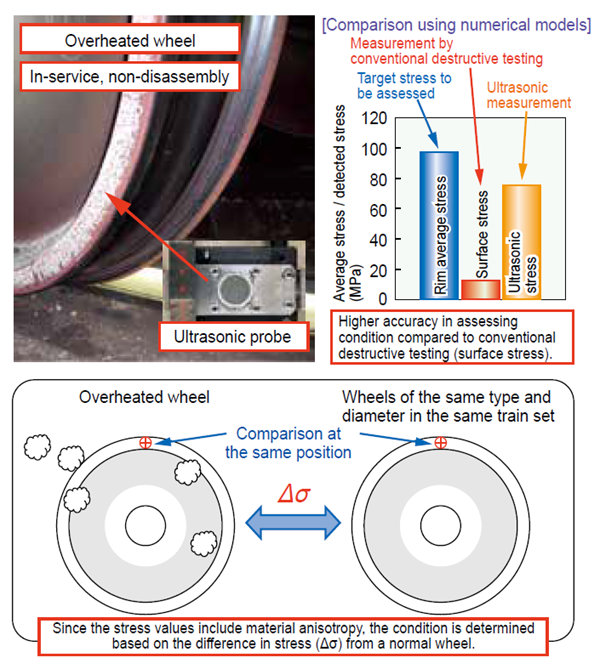 Overheated wheel

In-service, non-disassembly

Ultrasonic probe

[Comparison using numerical models]

Measurement by conventional destructive testing

Target stress to be assessed

Ultrasonic measurement

Average stress / detected stress (MPa)

120
100
80
60
40
20
0

Rim average stress

Surface stress

Ultrasonic stress

Higher accuracy in assessing condition compared to conventional destructive testing (surface stress).

Overheated wheel

Wheels of the same type and diameter in the same train set

Comparison at the same position

$\Delta\sigma$

Since the stress values include material anisotropy, the condition is determined based on the difference in stress ($\Delta\sigma$) from a normal wheel.