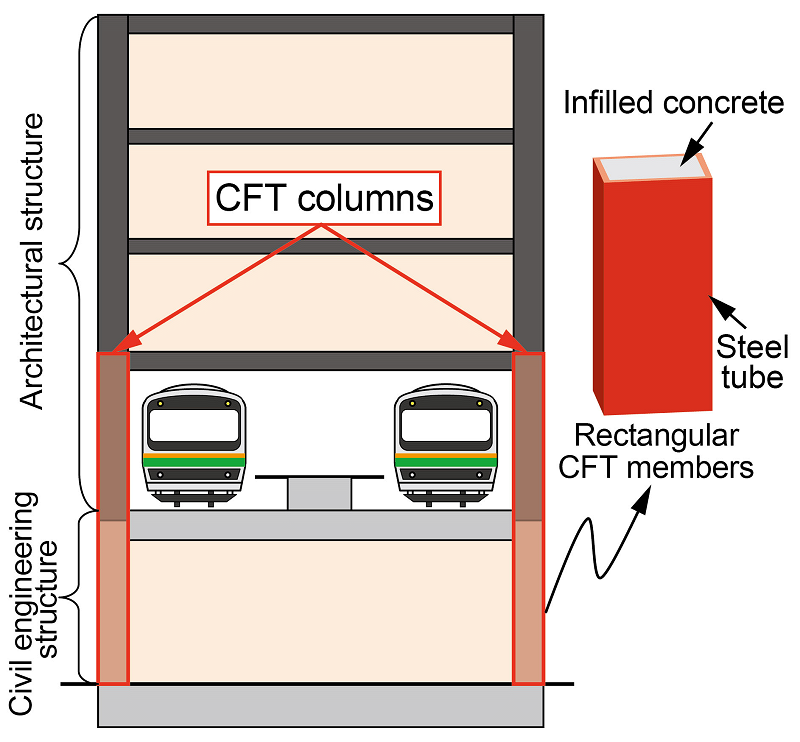 Architectural structure

Civil engineering structure

CFT columns

Infilled concrete

Steel tube

Rectangular CFT members