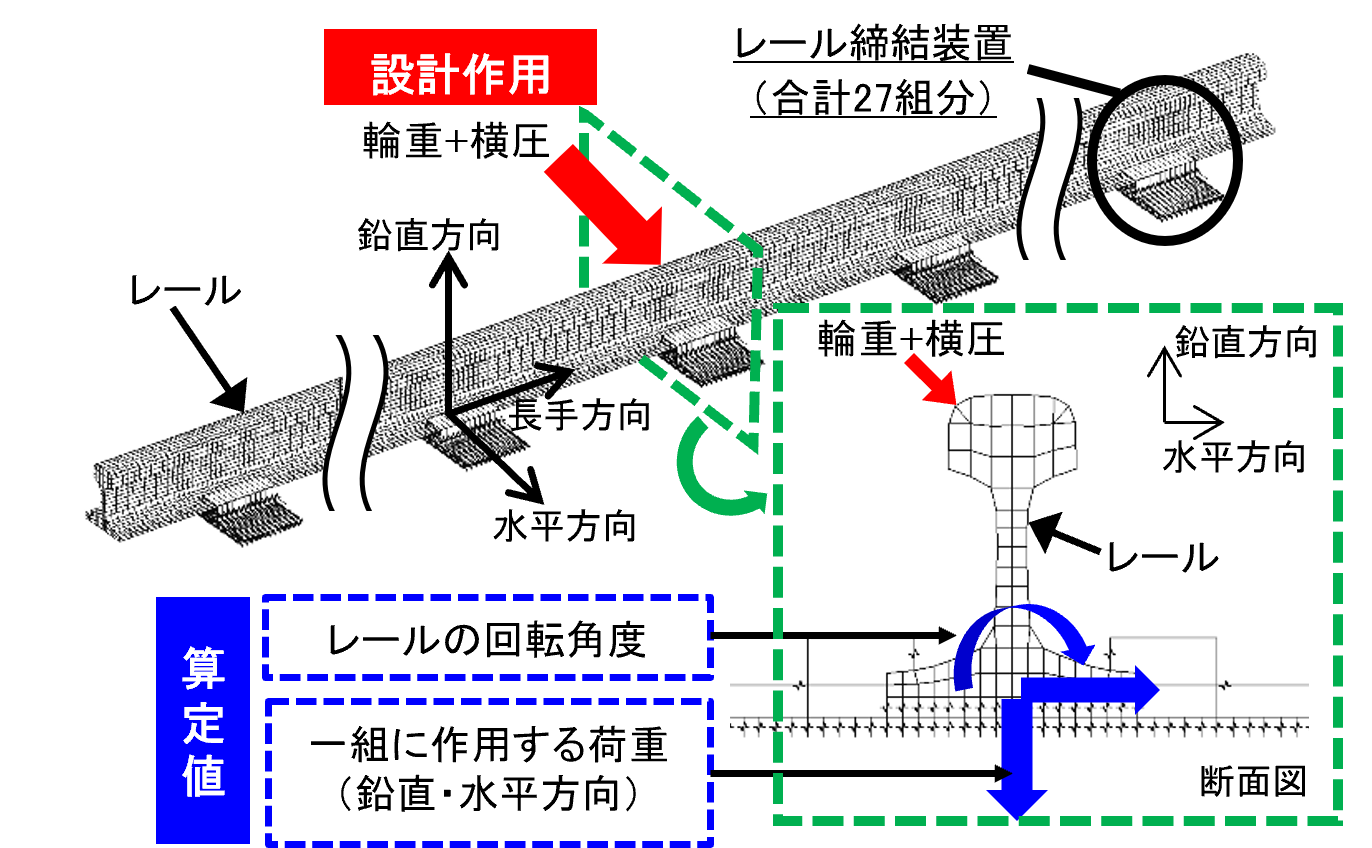 設計作用

輪重+横圧

レール締結装置
(合計27組分)

鉛直方向

レール

長手方向

水平方向

輪重+横圧

鉛直方向

水平方向

レール

算定値

レールの回転角度

一組に作用する荷重
(鉛直・水平方向)

断面図