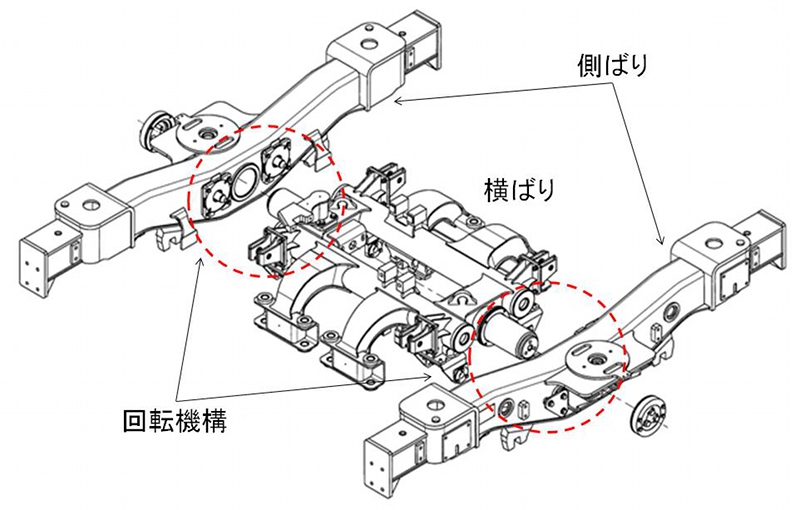 側ばり

横ばり

回転機構