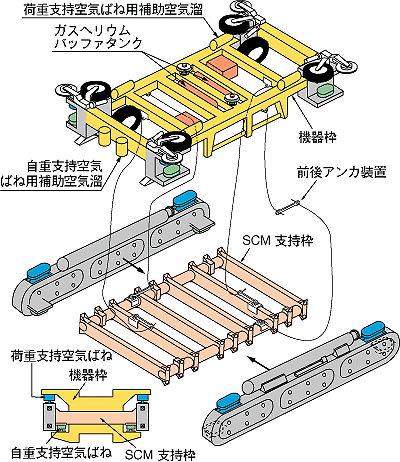 荷重支持空気ばね用補助空気溜

ガスヘリウム
バッファタンク

機器枠

自重支持空気
ばね用補助空気溜

前後アンカ装置

SCM 支持枠

荷重支持空気ばね

機器枠

自重支持空気ばね

SCM 支持枠