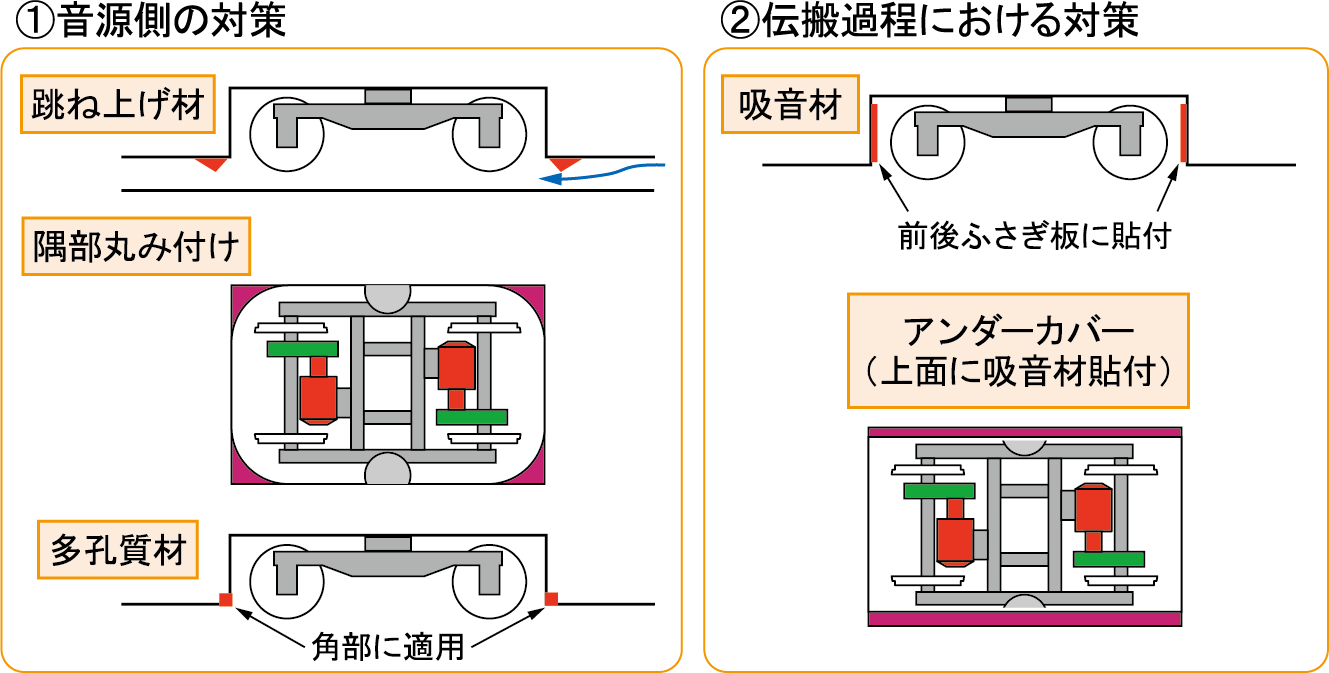 ①音源側の対策

跳ね上げ材

隅部丸み付け

多孔質材

角部に適用

②伝搬過程における対策

吸音材

前後ふさぎ板に貼付

アンダーカバー
（上面に吸音材貼付）